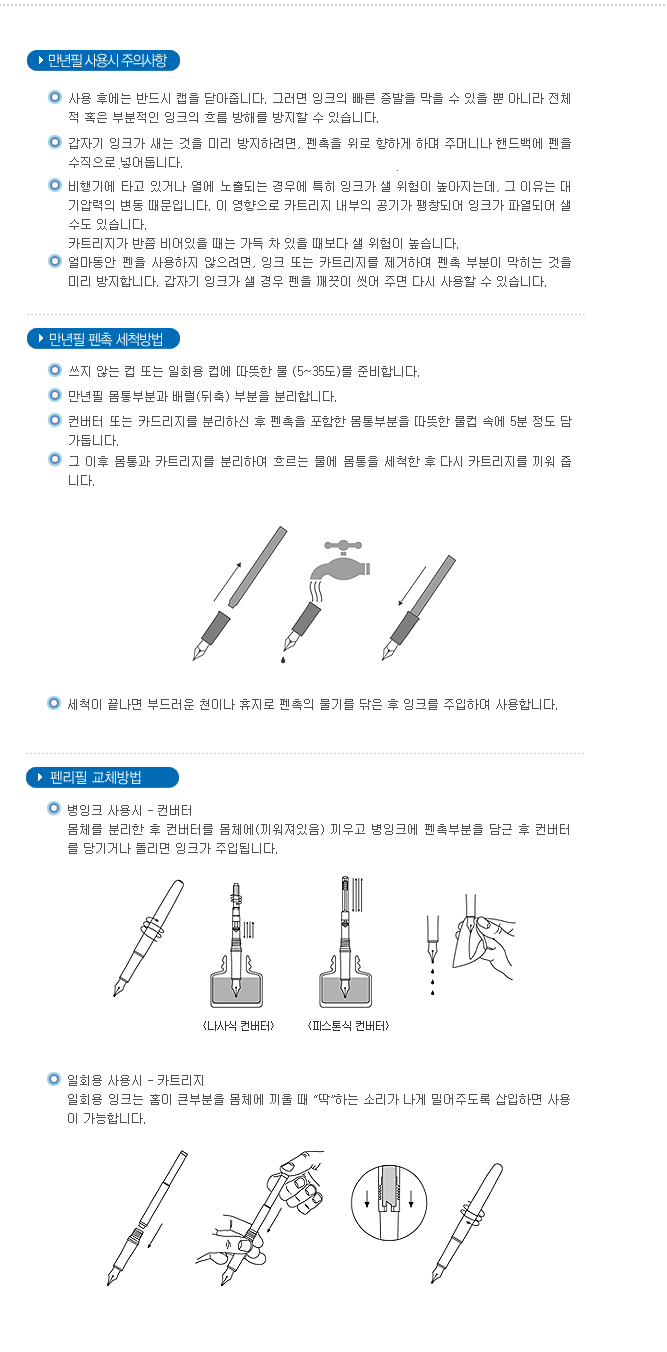 만년필 사용시 주의사항

사용 후에는 반드시 캡을 닫아줍니다. 그러면 잉크의 빠른 증발을 막을 수 있을 뿐 아니라 전체적 혹은 부분적인 잉크의 흐름 방해를 방지할 수 있습니다.

갑자기 잉크가 새는 것을 미리 방지하려면, 펜촉을 위로 향하게 하며 주머니나 핸드백에 펜을 수직으로 넣어둡니다.

비행기에 타고 있거나 열에 노출되는 경우에 특히 잉크가 샐 위험이 높아지는데, 그 이유는 대기압력의 변동 때문입니다. 이 영향으로 카트리지 내부의 공기가 팽창되어 잉크가 파열되어 샐 수도 있습니다.
카트리지가 반쯤 비어있을 때는 가득 차 있을 때보다 샐 위험이 높습니다.

얼마동안 펜을 사용하지 않으려면, 잉크 또는 카트리지를 제거하여 펜촉 부분이 막히는 것을 미리 방지합니다. 갑자기 잉크가 샐 경우 펜을 깨끗이 씻어 주면 다시 사용할 수 있습니다.

만년필 펜촉 세척방법

쓰지 않는 컵 또는 일회용 컵에 따뜻한 물 (5~35도)를 준비합니다.

만년필 몸통부분과 배럴(뒤축) 부분을 분리합니다.

컨버터 또는 카드리지를 분리하신 후 펜촉을 포함한 몸통부분을 따뜻한 물컵 속에 5분 정도 담가둡니다.

그 이후 몸통과 카트리지를 분리하여 흐르는 물에 몸통을 세척한 후 다시 카트리지를 끼워 줍니다.

세척이 끝나면 부드러운 천이나 휴지로 펜촉의 물기를 닦은 후 잉크를 주입하여 사용합니다.

펜리필 교체방법

병잉크 사용시 - 컨버터
몸체를 분리한 후 컨버터를 몸체에(끼워져있음) 끼우고 병잉크에 펜촉부분을 담근 후 컨버터를 당기거나 돌리면 잉크가 주입됩니다.

<나사식 컨버터>
<피스톤식 컨버터>

일회용 사용시 - 카트리지
일회용 잉크는 홈이 큰부분을 몸체에 끼울 때 "딱"하는 소리가 나게 밀어주도록 삽입하면 사용이 가능합니다.